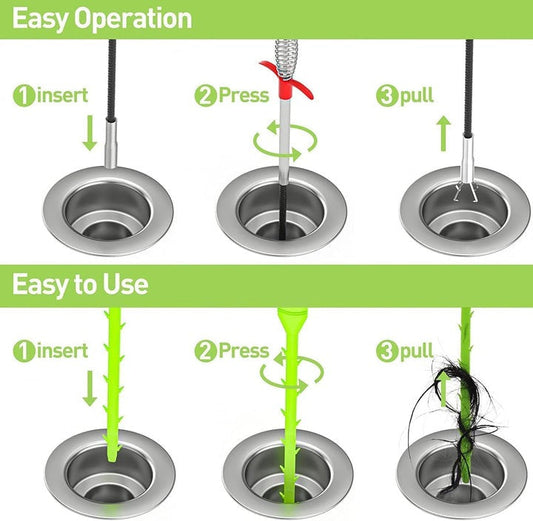 Easy Operation

1 insert

2 Press

3 pull

Easy to Use

1 insert

2 Press

3 pull