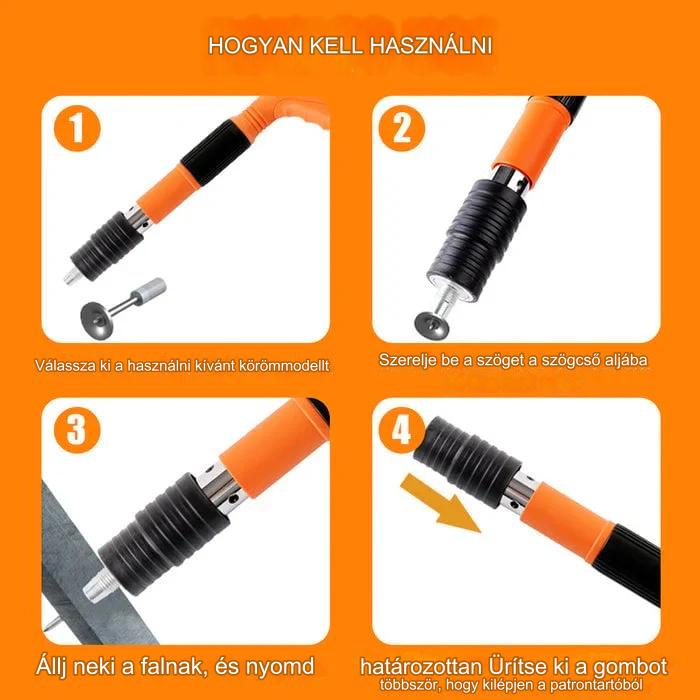 HOGYAN KELL HASZNÁLNI

1

Válassza ki a használni kívánt körömmodellt

2

Szerelje be a szöget a szögcső aljába

3

Állj neki a falnak, és nyomd

4

határozottan Ürítse ki a gombot többször, hogy kilépjen a patrontartóból