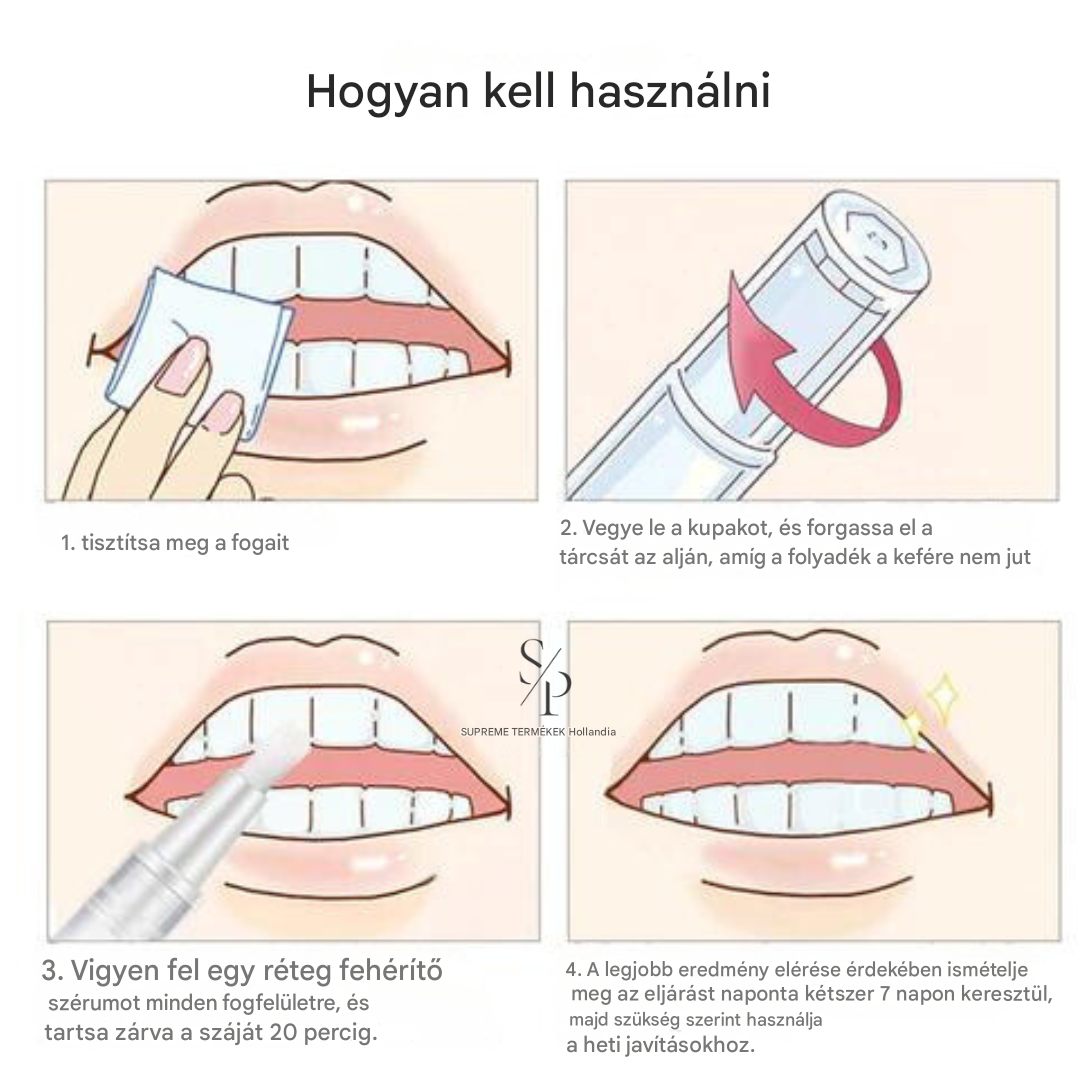 Hogyan kell használni

1. tisztítsa meg a fogait

2. Vegye le a kupakot, és forgassa el a tárcsát az alján, amíg a folyadék a kefére nem jut

S/P
SUPREME TERMÉKEK Hollandia

3. Vigyen fel egy réteg fehérítő szérumot minden fogfelületre, és tartsa zárva a száját 20 percig.

4. A legjobb eredmény elérése érdekében ismételje meg az eljárást naponta kétszer 7 napon keresztül, majd szükség szerint használja a heti javításokhoz.