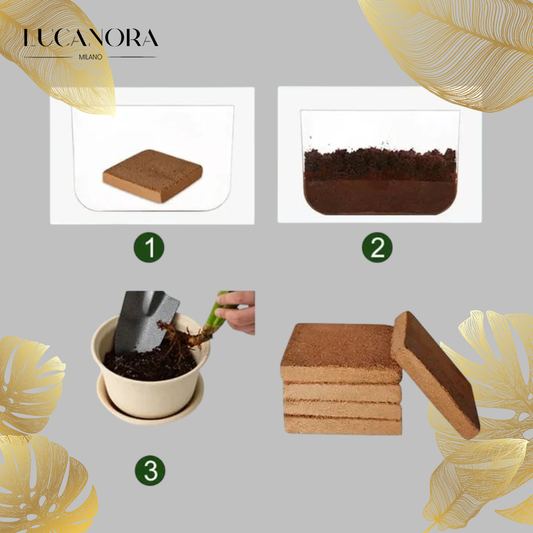 LUCANORA
MILANO

1

2

3