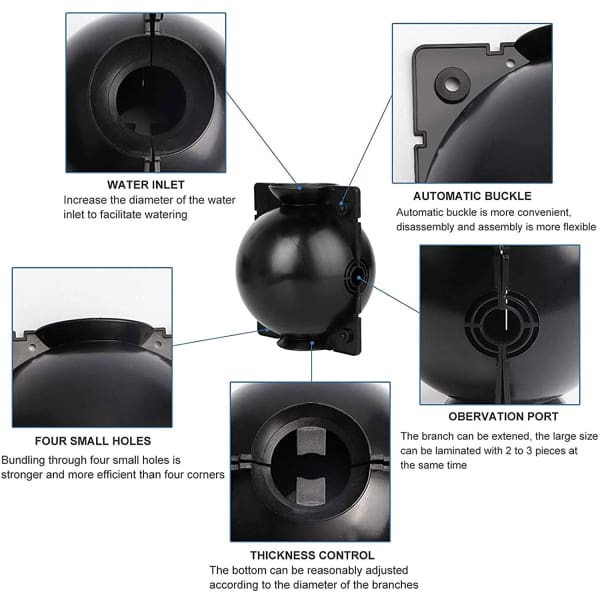 WATER INLET
Increase the diameter of the water inlet to facilitate watering

AUTOMATIC BUCKLE
Automatic buckle is more convenient, disassembly and assembly is more flexible

FOUR SMALL HOLES
Bundling through four small holes is stronger and more efficient than four corners

OBERVATION PORT
The branch can be extened, the large size can be laminated with 2 to 3 pieces at the same time

THICKNESS CONTROL
The bottom can be reasonably adjusted according to the diameter of the branches