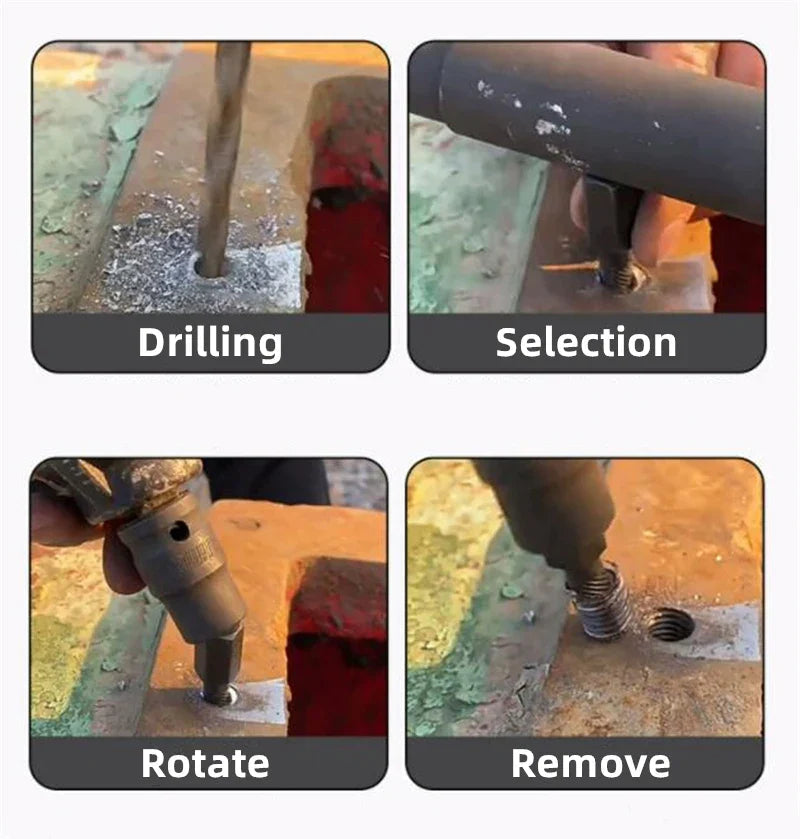 Drilling

Selection

Rotate

Remove