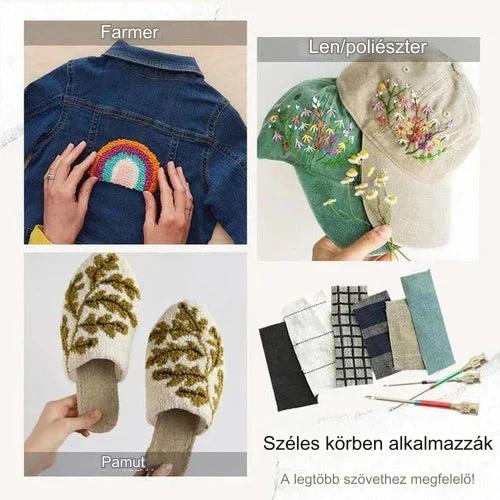 Farmer

Len/poliészter

Pamut

Széles körben alkalmazzák

A legtöbb szövethez megfelelő!