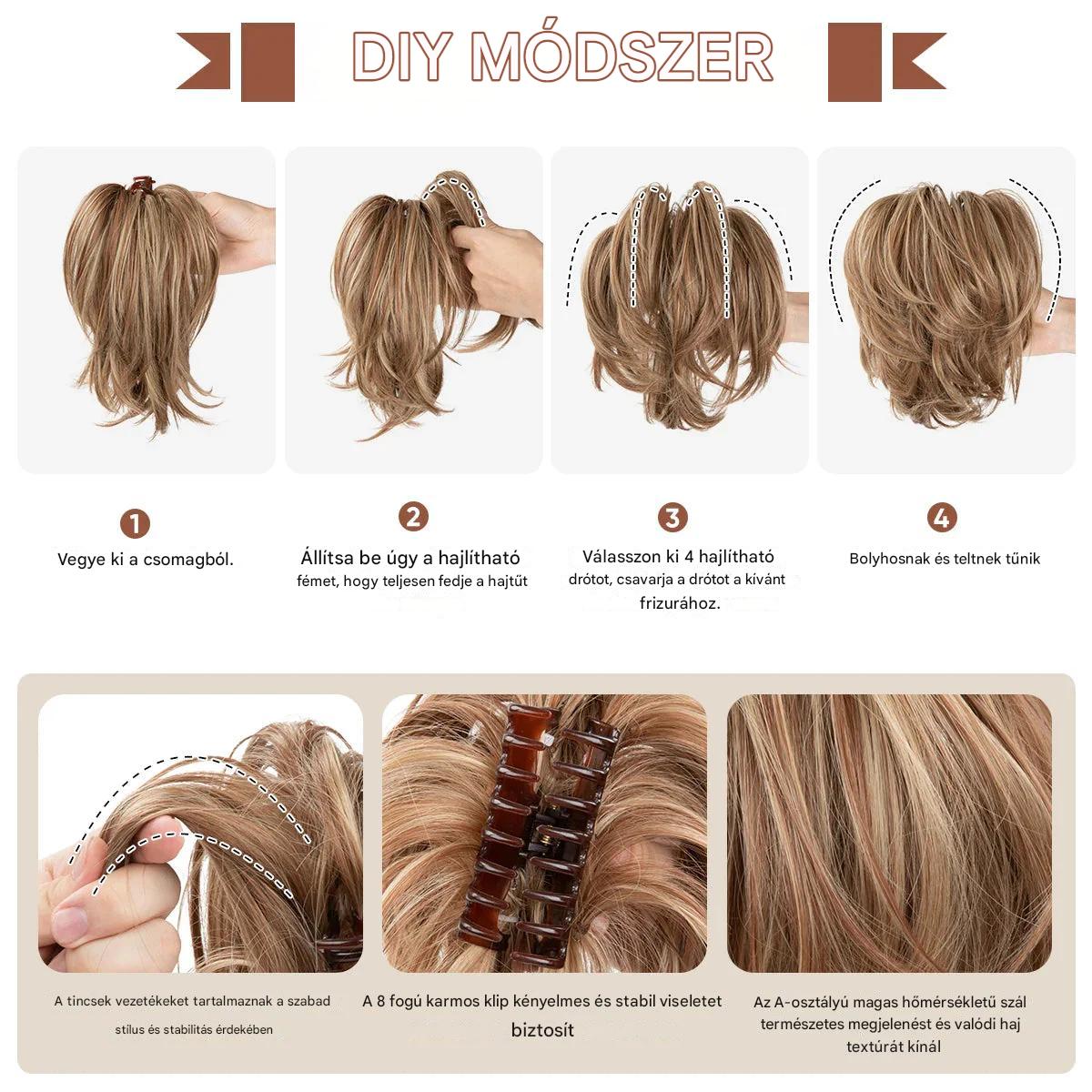 DIY MÓDSZER

1
Vegye ki a csomagból.

2
Állítsa be úgy a hajlítható fémet, hogy teljesen fedje a hajtűt

3
Válasszon ki 4 hajlítható drótot, csavarja a drótot a kívánt frizurához.

4
Bolyhosnak és teltnek tűnik

A tincsek vezetékeket tartalmaznak a szabad stílus és stabilitás érdekében

A 8 fogú karmos klip kényelmes és stabil viseletet biztosít

Az A-osztályú magas hőmérsékletű szál természetes megjelenést és valódi haj textúrát kínál