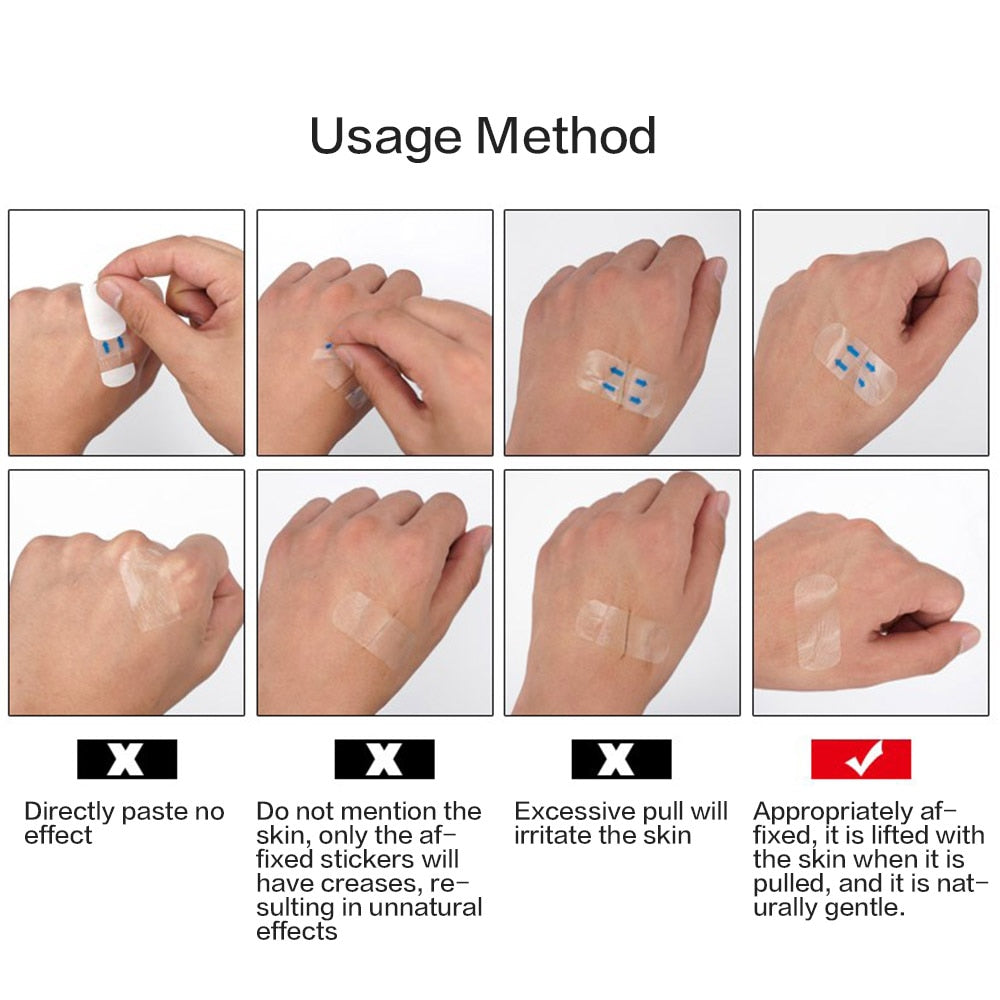 Usage Method

X

Directly paste no effect

X

Do not mention the skin, only the affixed stickers will have creases, resulting in unnatural effects

X

Excessive pull will irritate the skin

✓

Appropriately affixed, it is lifted with the skin when it is pulled, and it is naturally gentle.